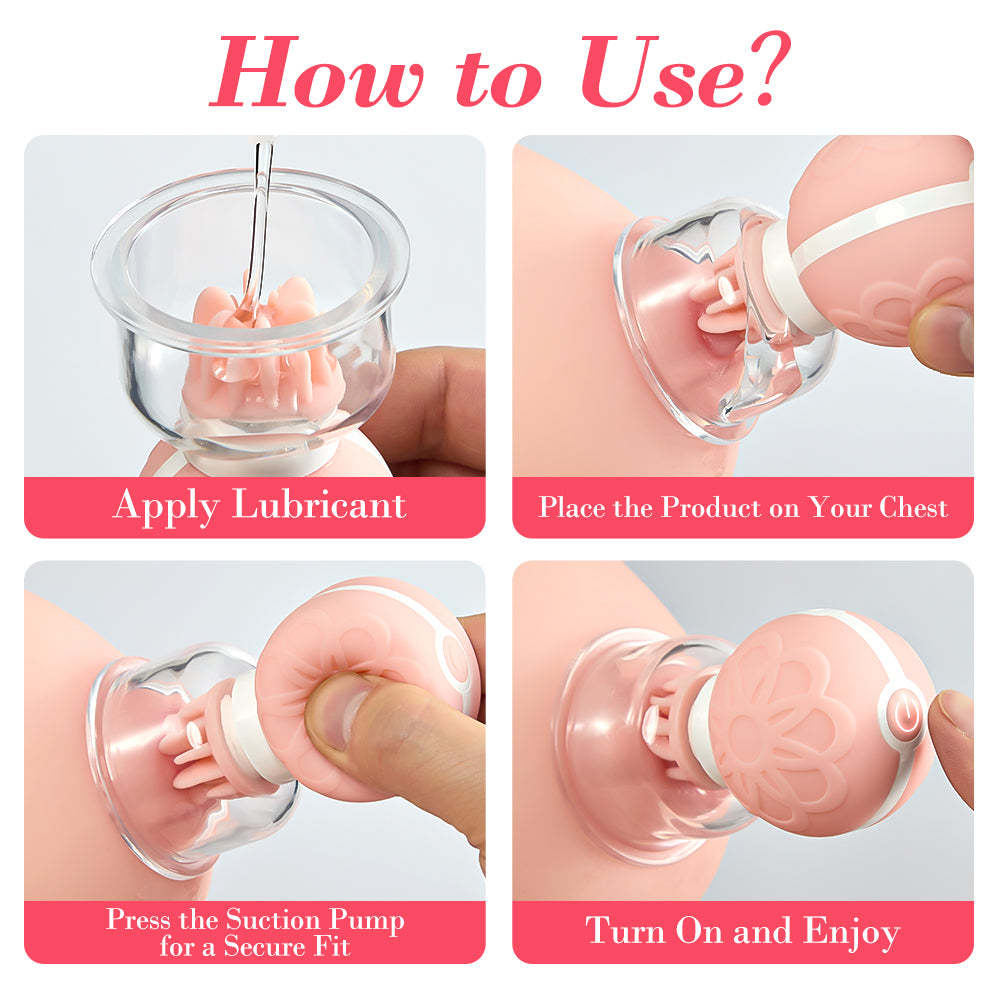 How to Use?

Apply Lubricant

Place the Product on Your Chest

Press the Suction Pump for a Secure Fit

Turn On and Enjoy